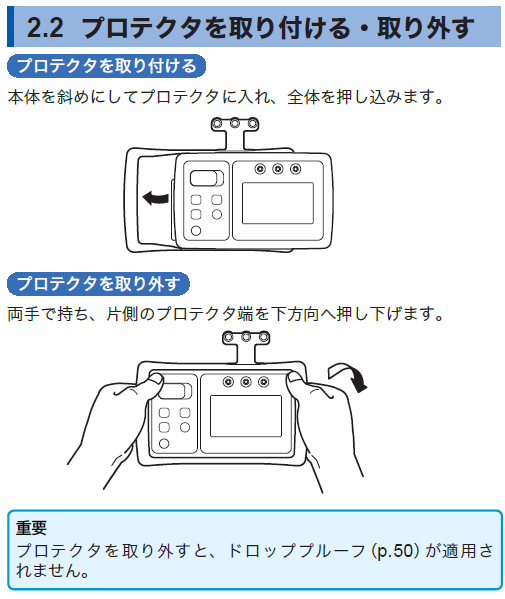 2.2 プロテクタを取り付ける・取り外す

プロテクタを取り付ける

本体を斜めにしてプロテクタに入れ、全体を押し込みます。

プロテクタを取り外す

両手で持ち、片側のプロテクタ端を下方向へ押し下げます。

重要
プロテクタを取り外すと、ドロッププルーフ (p.50) が適用されません。