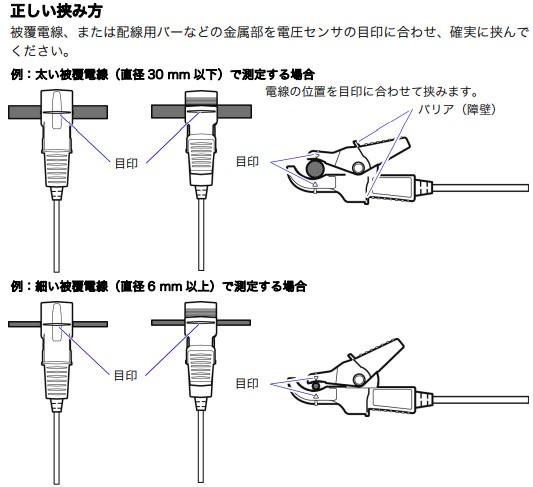 正しい挟み方

被覆電線、または配線用バーなどの金属部を電圧センサの目印に合わせ、確実に挟んでください。

例：太い被覆電線（直径 30 mm 以下）で測定する場合

電線の位置を目印に合わせて挟みます。

バリア（障壁）

目印

目印

例：細い被覆電線（直径 6 mm 以上）で測定する場合

目印

目印