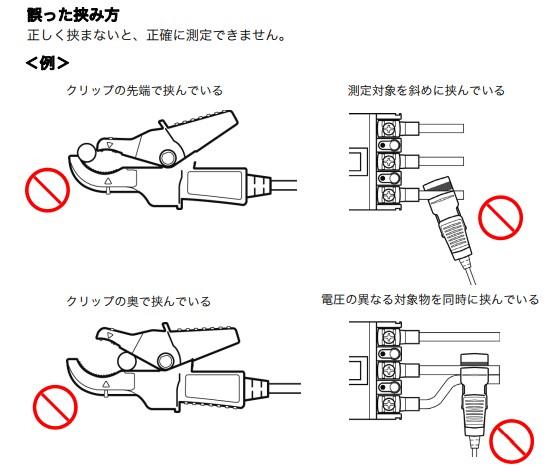 誤った挟み方
正しく挟まないと、正確に測定できません。

<例>

クリップの先端で挟んでいる

測定対象を斜めに挟んでいる

クリップの奥で挟んでいる

電圧の異なる対象物を同時に挟んでいる