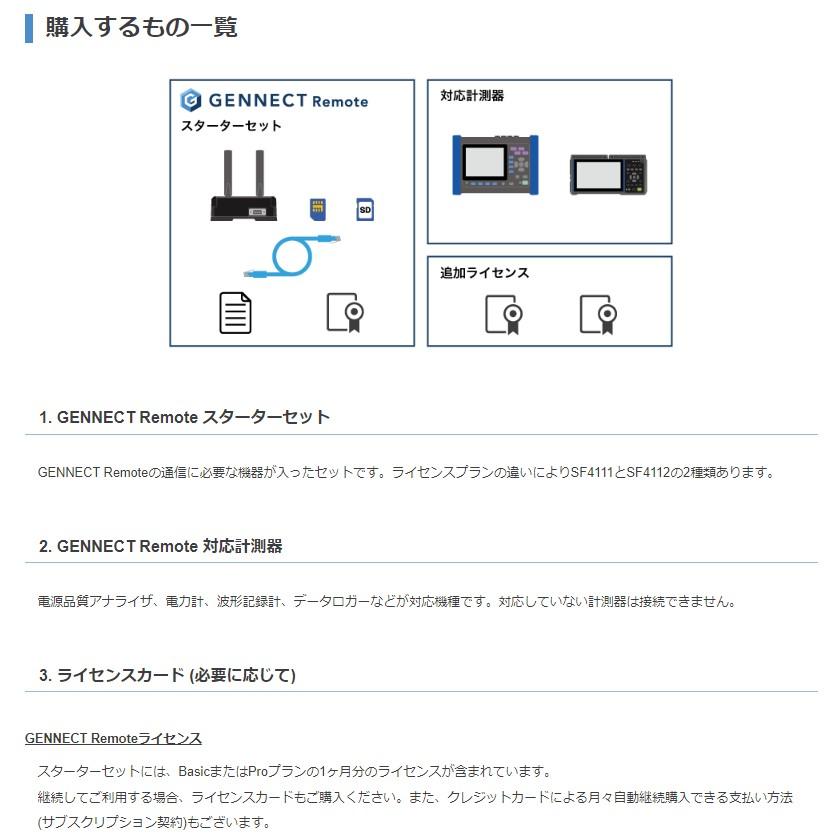 購入するもの一覧

GENNECT Remote
スターターセット

SD

対応計測器

追加ライセンス

1. GENNECT Remote スターターセット

GENNECT Remoteの通信に必要な機器が入ったセットです。ライセンスプランの違いによりSF4111とSF4112の2種類あります。

2. GENNECT Remote 対応計測器

電源品質アナライザ、電力計、波形記録計、データロガーなどが対応機種です。対応していない計測器は接続できません。

3. ライセンスカード (必要に応じて)

GENNECT Remoteライセンス

スターターセットには、BasicまたはProプランの1ヶ月分のライセンスが含まれています。
継続してご利用する場合、ライセンスカードもご購入ください。また、クレジットカードによる月々自動継続購入できる支払い方法(サブスクリプション契約)もございます。